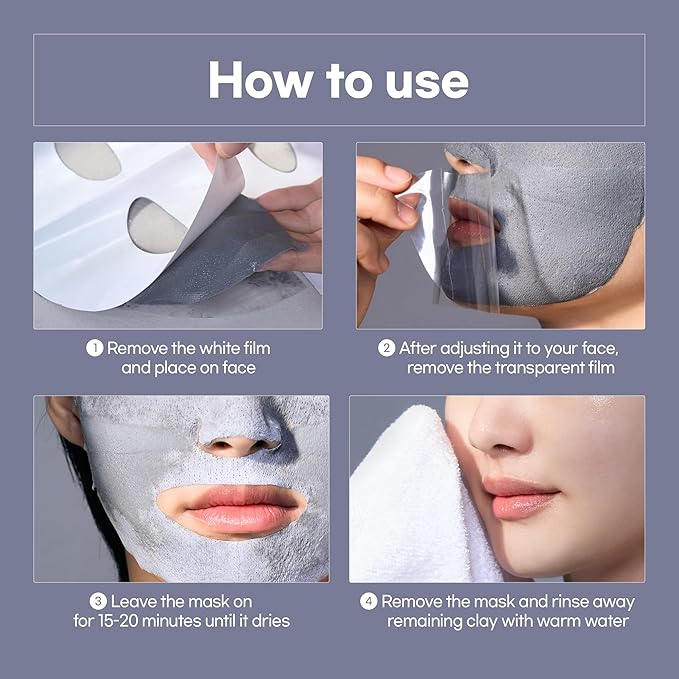 How to use

1 Remove the white film and place on face

2 After adjusting it to your face, remove the transparent film

3 Leave the mask on for 15-20 minutes until it dries

4 Remove the mask and rinse away remaining clay with warm water