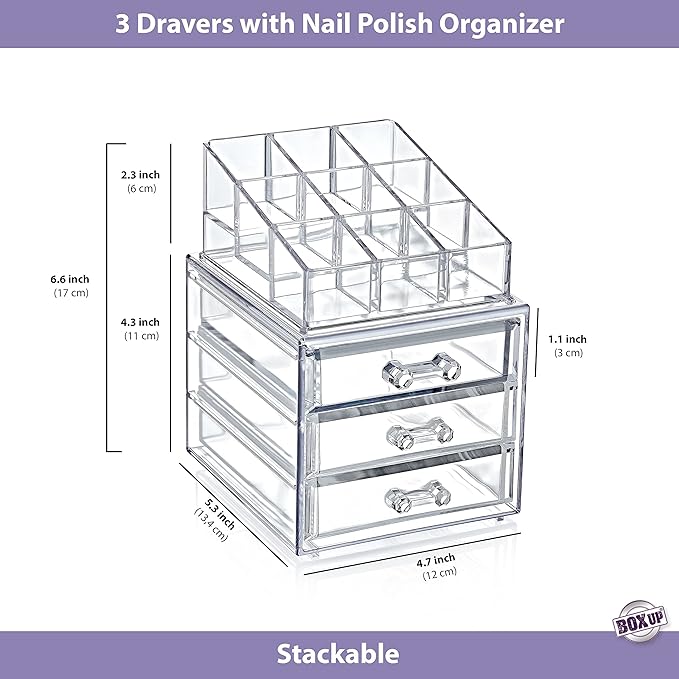 3 Dravers with Nail Polish Organizer

2.3 inch
(6 cm)

6.6 inch
(17 cm)

4.3 inch
(11 cm)

1.1 inch
(3 cm)

5.3 inch
(13,4 cm)

4.7 inch
(12 cm)

BOX UP

Stackable