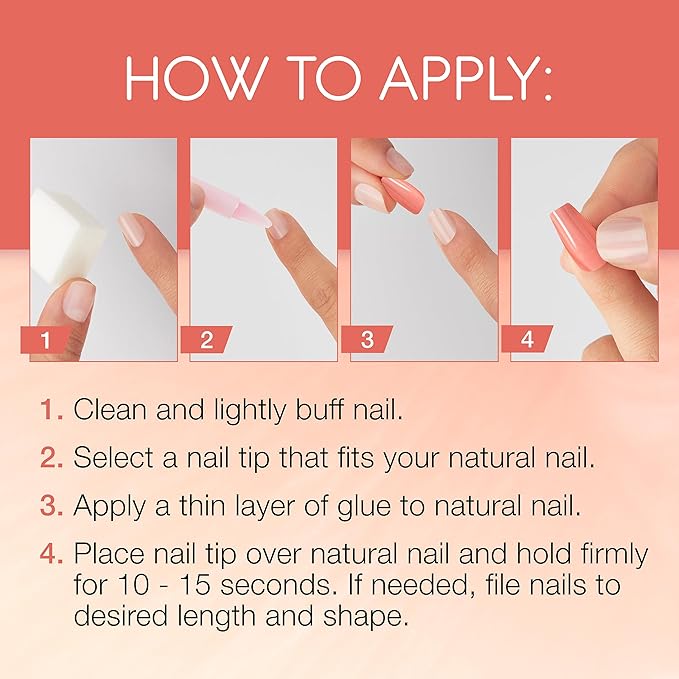 HOW TO APPLY:

1

2

3

4

1. Clean and lightly buff nail.

2. Select a nail tip that fits your natural nail.

3. Apply a thin layer of glue to natural nail.

4. Place nail tip over natural nail and hold firmly for 10 - 15 seconds. If needed, file nails to desired length and shape.