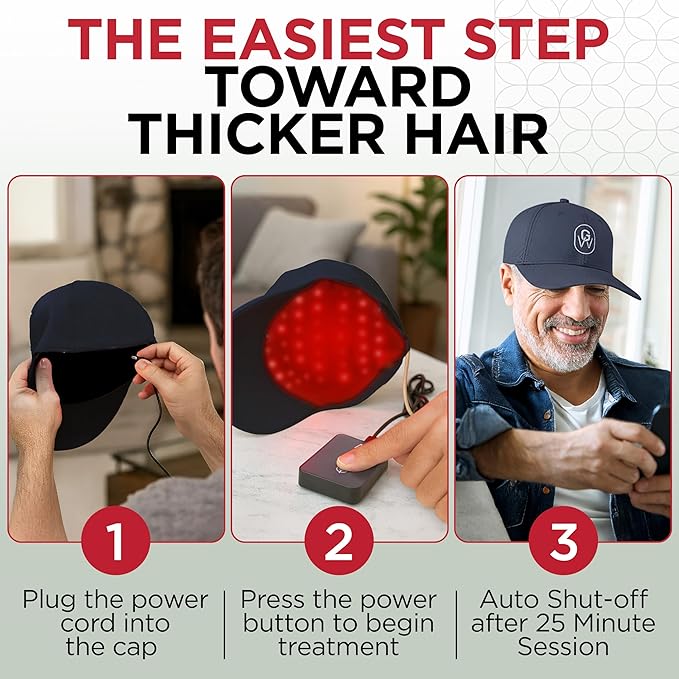 THE EASIEST STEP
TOWARD
THICKER HAIR

GW

1

Plug the power cord into the cap

2

Press the power button to begin treatment

3

Auto Shut-off after 25 Minute Session