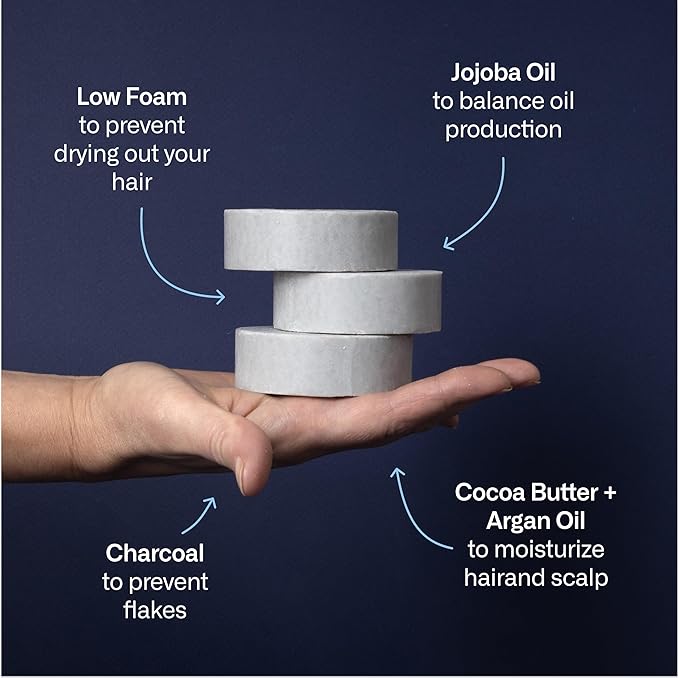 Low Foam
to prevent drying out your hair

Jojoba Oil
to balance oil production

Charcoal
to prevent flakes

Cocoa Butter + Argan Oil
to moisturize hairand scalp