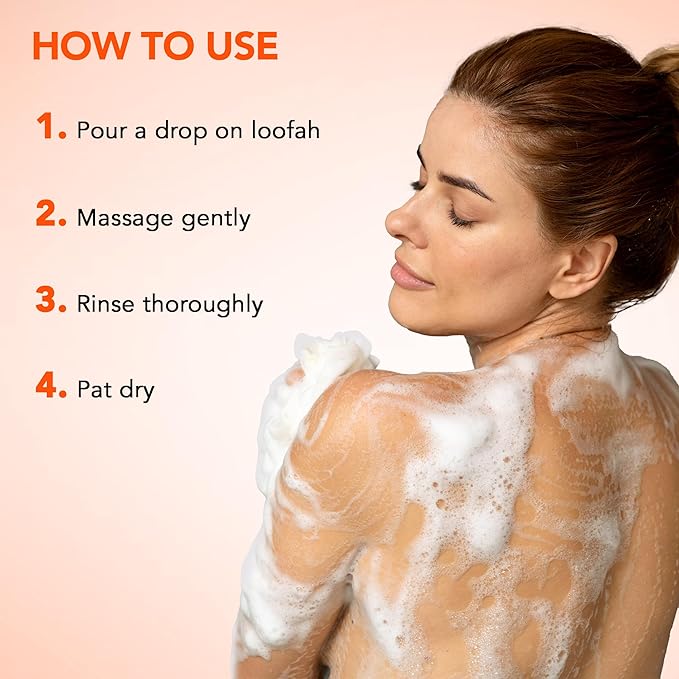 HOW TO USE

1. Pour a drop on loofah

2. Massage gently

3. Rinse thoroughly

4. Pat dry