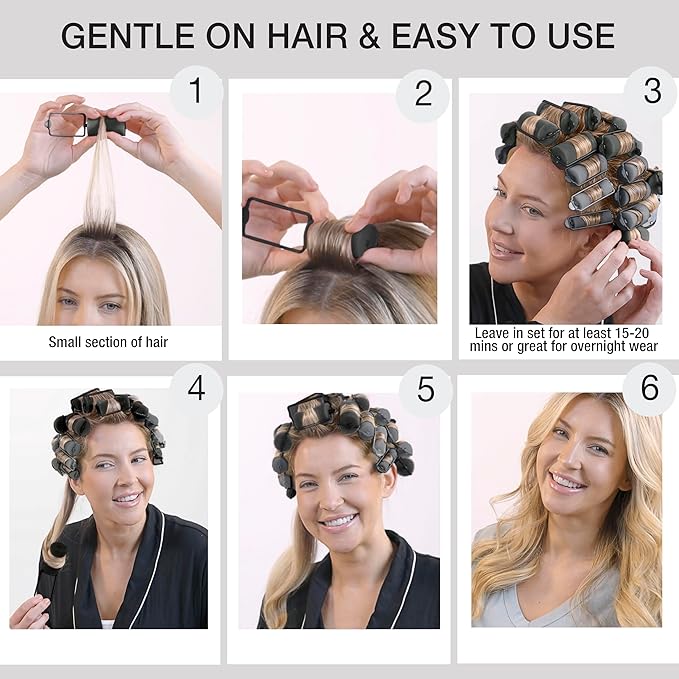 GENTLE ON HAIR & EASY TO USE

1

Small section of hair

2

3

Leave in set for at least 15-20 mins or great for overnight wear

4

5

6