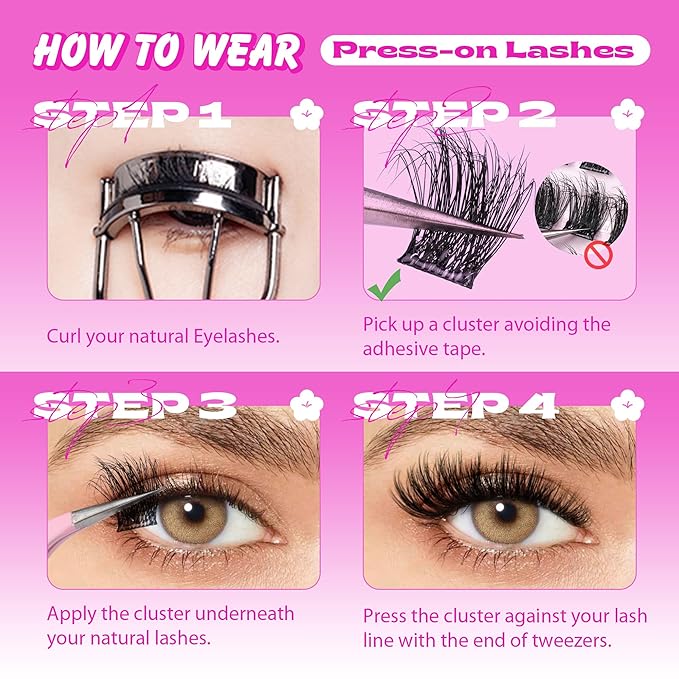 HOW TO WEAR Press-on Lashes

STEP 1 step 1

Curl your natural Eyelashes.

STEP 2 step 2

Pick up a cluster avoiding the adhesive tape.

STEP 3 step 3

Apply the cluster underneath your natural lashes.

STEP 4 step 4

Press the cluster against your lash line with the end of tweezers.