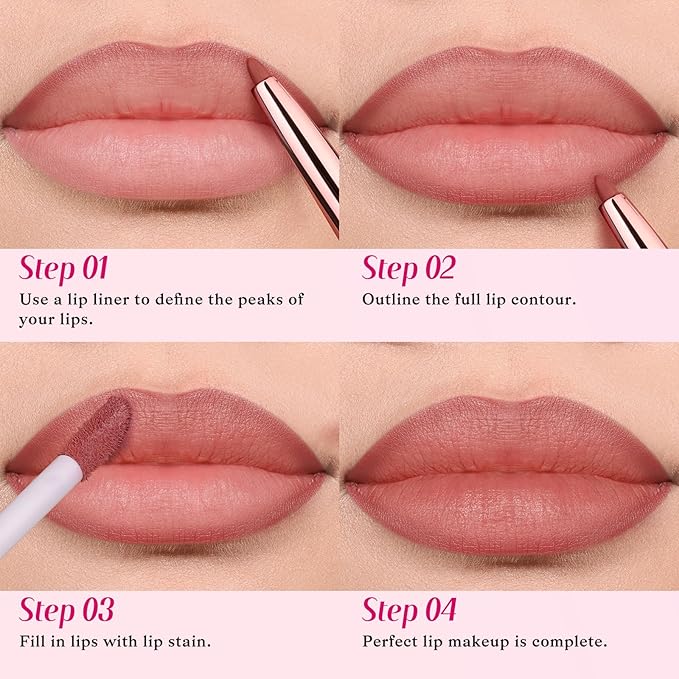 Step 01
Use a lip liner to define the peaks of your lips.

Step 02
Outline the full lip contour.

Step 03
Fill in lips with lip stain.

Step 04
Perfect lip makeup is complete.