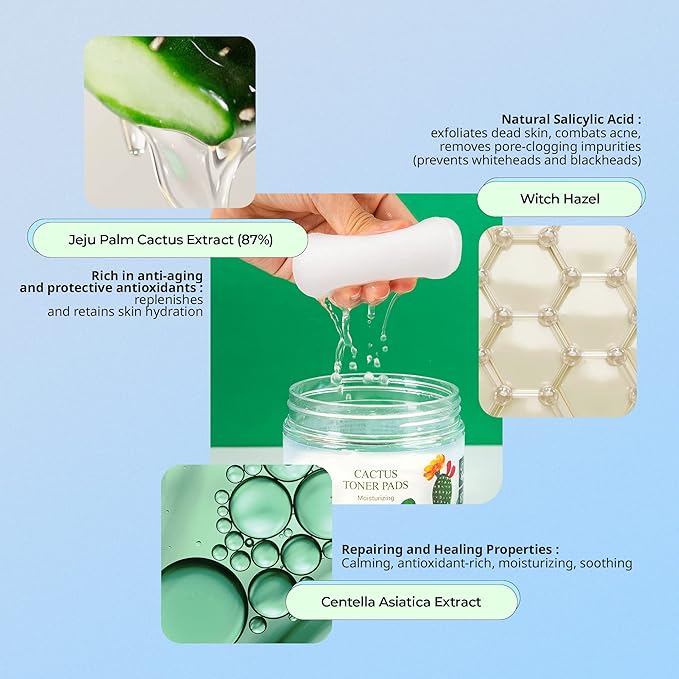 Natural Salicylic Acid :
exfoliates dead skin, combats acne, removes pore-clogging impurities (prevents whiteheads and blackheads)

Witch Hazel

Jeju Palm Cactus Extract (87%)

Rich in anti-aging and protective antioxidants :
replenishes and retains skin hydration

CACTUS TONER PADS
Moisturizing

Repairing and Healing Properties :
Calming, antioxidant-rich, moisturizing, soothing

Centella Asiatica Extract