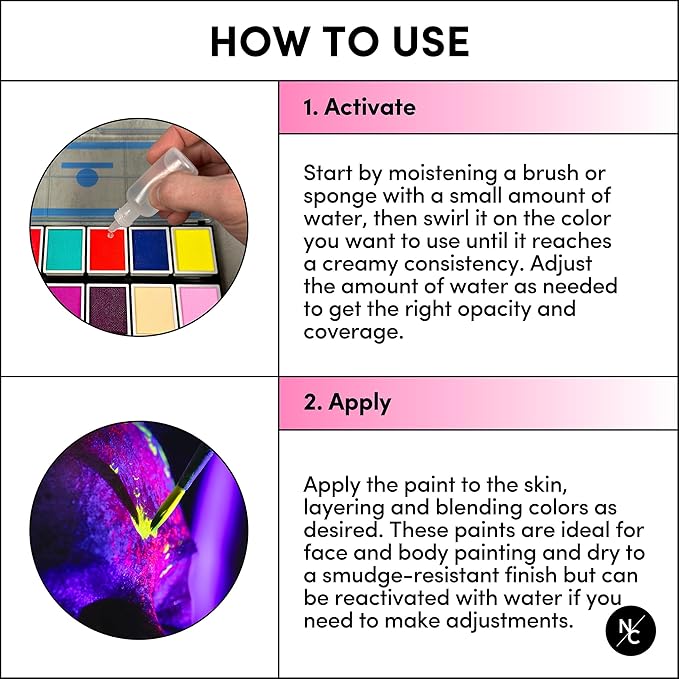 HOW TO USE

1. Activate

Start by moistening a brush or sponge with a small amount of water, then swirl it on the color you want to use until it reaches a creamy consistency. Adjust the amount of water as needed to get the right opacity and coverage.

2. Apply

Apply the paint to the skin, layering and blending colors as desired. These paints are ideal for face and body painting and dry to a smudge-resistant finish but can be reactivated with water if you need to make adjustments.

N/C