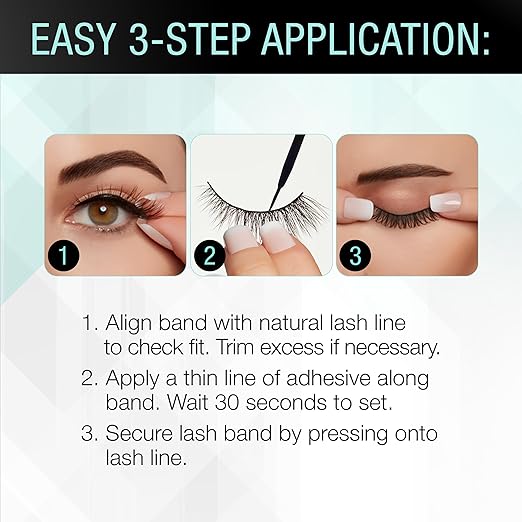 EASY 3-STEP APPLICATION:

1

2

3

1. Align band with natural lash line to check fit. Trim excess if necessary.

2. Apply a thin line of adhesive along band. Wait 30 seconds to set.

3. Secure lash band by pressing onto lash line.