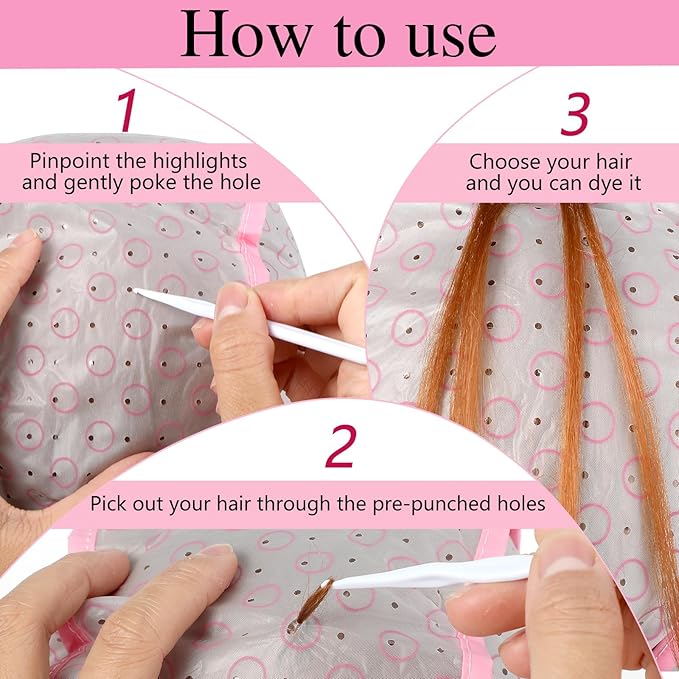 How to use

1
Pinpoint the highlights and gently poke the hole

3
Choose your hair and you can dye it

2
Pick out your hair through the pre-punched holes