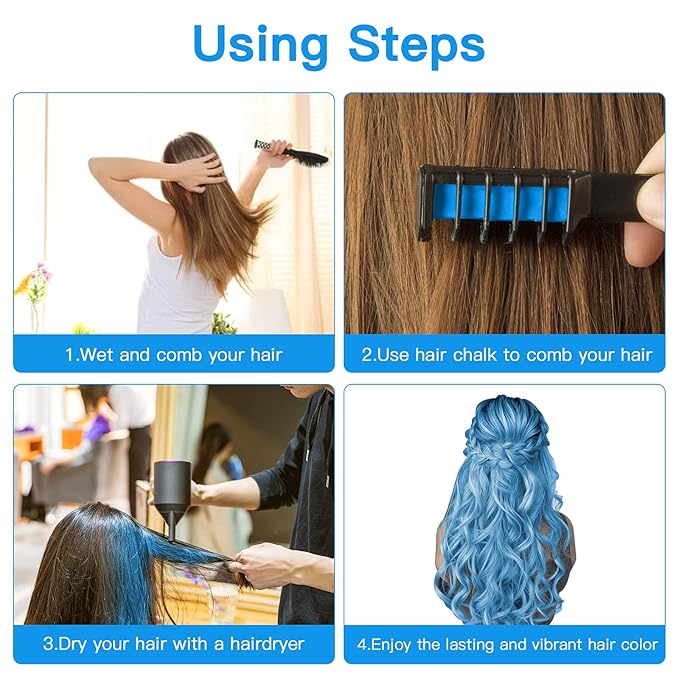 Using Steps

1.Wet and comb your hair

2.Use hair chalk to comb your hair

3.Dry your hair with a hairdryer

4.Enjoy the lasting and vibrant hair color