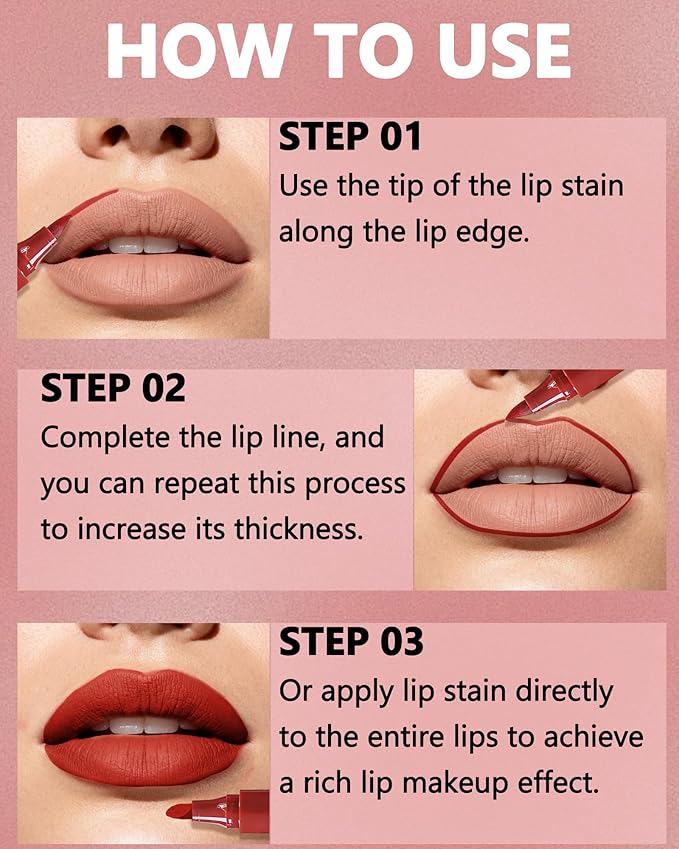 HOW TO USE

STEP 01
Use the tip of the lip stain along the lip edge.

STEP 02
Complete the lip line, and you can repeat this process to increase its thickness.

STEP 03
Or apply lip stain directly to the entire lips to achieve a rich lip makeup effect.