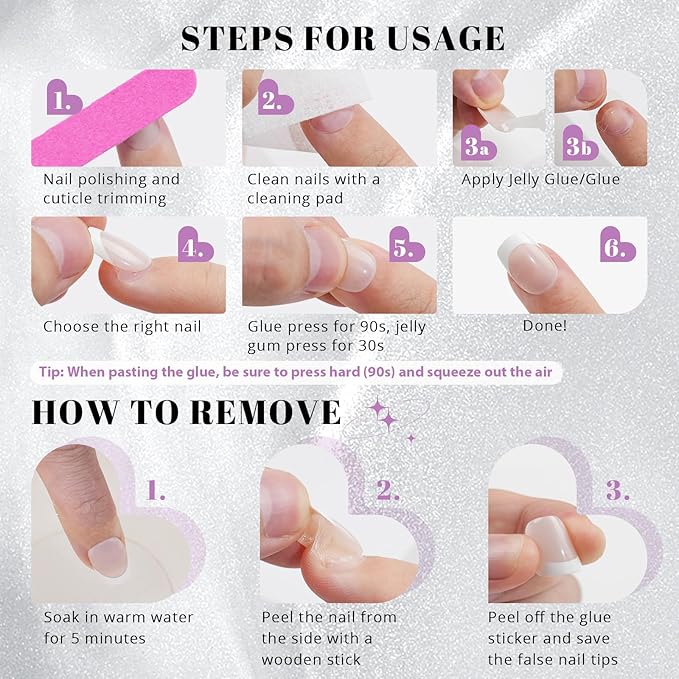 STEPS FOR USAGE

1.
Nail polishing and cuticle trimming

2.
Clean nails with a cleaning pad

3a

3b
Apply Jelly Glue/Glue

4.
Choose the right nail

5.
Glue press for 90s, jelly gum press for 30s

6.
Done!

Tip: When pasting the glue, be sure to press hard (90s) and squeeze out the air

HOW TO REMOVE

1.
Soak in warm water for 5 minutes

2.
Peel the nail from the side with a wooden stick

3.
Peel off the glue sticker and save the false nail tips