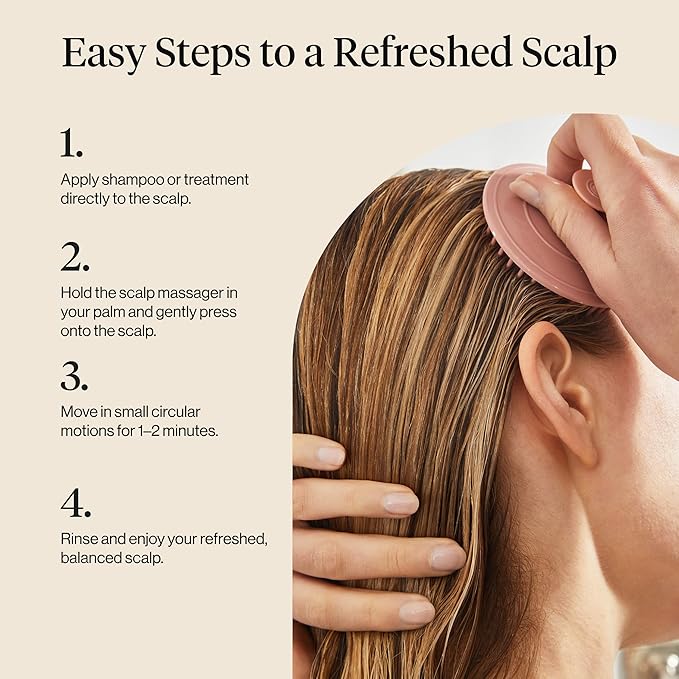 Easy Steps to a Refreshed Scalp

1.

Apply shampoo or treatment directly to the scalp.

2.

Hold the scalp massager in your palm and gently press onto the scalp.

3.

Move in small circular motions for 1–2 minutes.

4.

Rinse and enjoy your refreshed, balanced scalp.