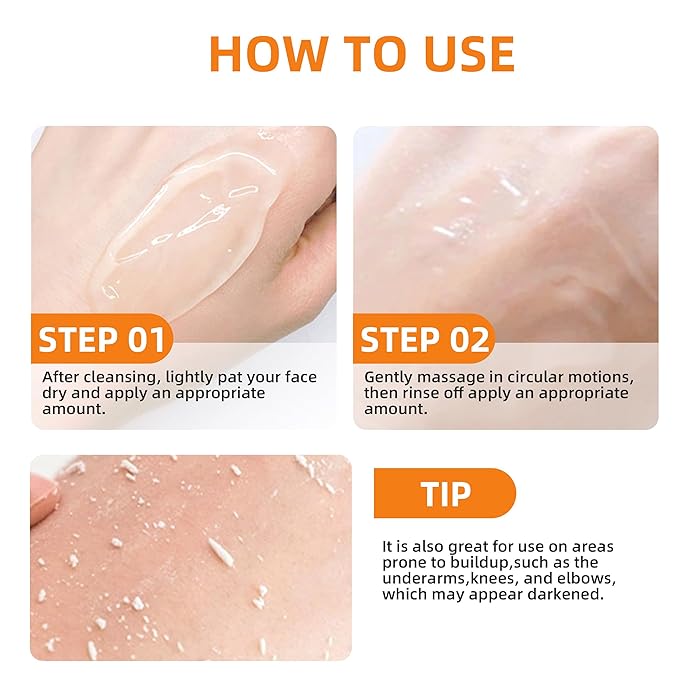 HOW TO USE

STEP 01

After cleansing, lightly pat your face dry and apply an appropriate amount.

STEP 02

Gently massage in circular motions, then rinse off apply an appropriate amount.

TIP

It is also great for use on areas prone to buildup,such as the underarms,knees, and elbows, which may appear darkened.