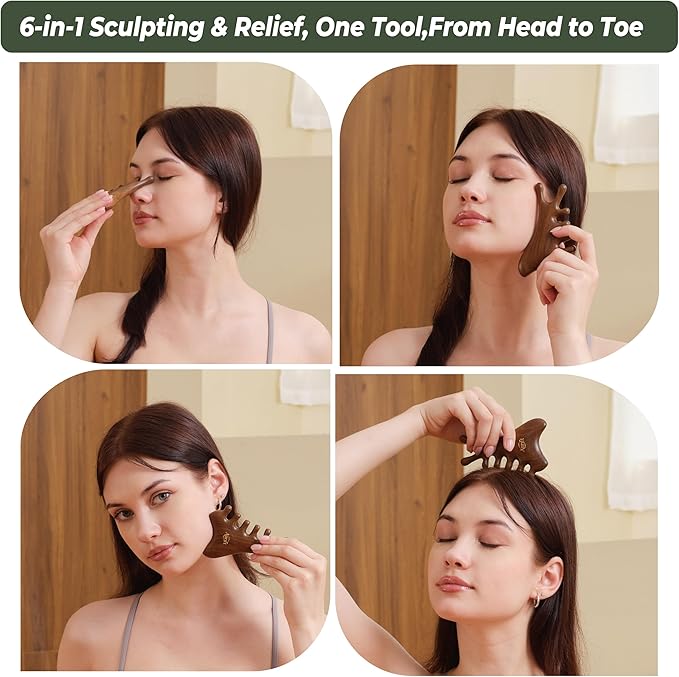 6-in-1 Sculpting & Relief, One Tool,From Head to Toe