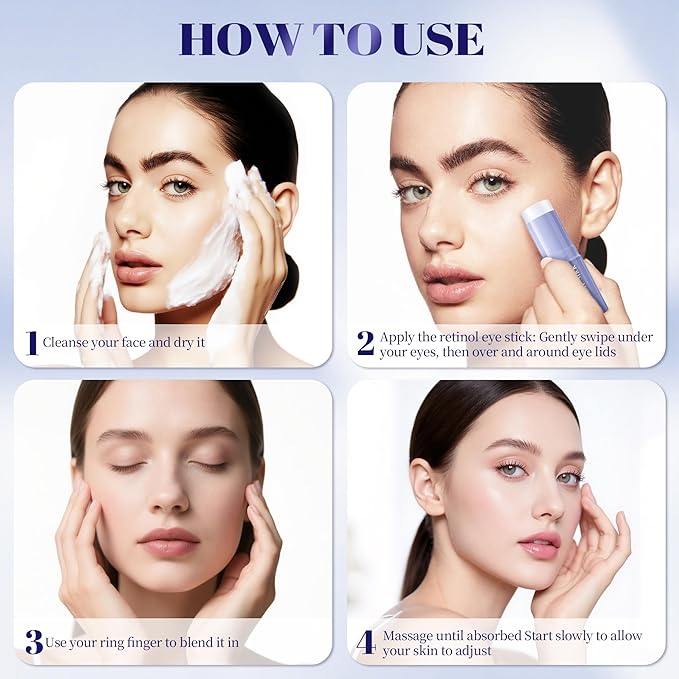 HOW TO USE

1 Cleanse your face and dry it

2 Apply the retinol eye stick: Gently swipe under your eyes, then over and around eye lids

3 Use your ring finger to blend it in

4 Massage until absorbed Start slowly to allow your skin to adjust