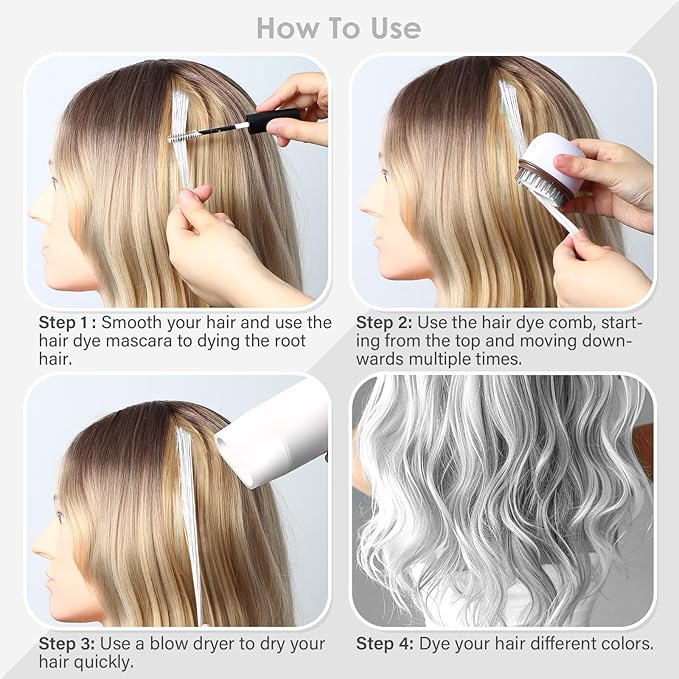 How To Use

Step 1 : Smooth your hair and use the hair dye mascara to dying the root hair.

Step 2: Use the hair dye comb, starting from the top and moving downwards multiple times.

Step 3: Use a blow dryer to dry your hair quickly.

Step 4: Dye your hair different colors.