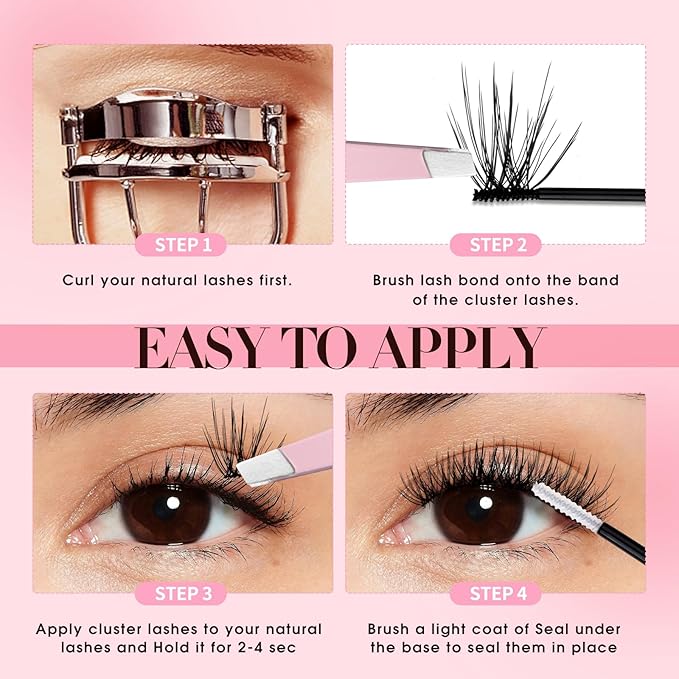 STEP 1

Curl your natural lashes first.

STEP 2

Brush lash bond onto the band of the cluster lashes.

EASY TO APPLY

STEP 3

Apply cluster lashes to your natural lashes and Hold it for 2-4 sec

STEP 4

Brush a light coat of Seal under the base to seal them in place