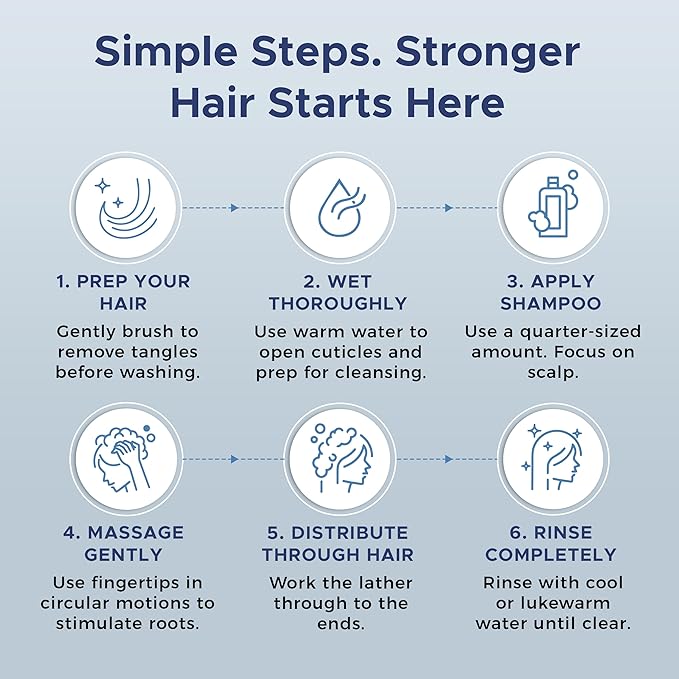 Simple Steps. Stronger Hair Starts Here

1. PREP YOUR HAIR
Gently brush to remove tangles before washing.

2. WET THOROUGHLY
Use warm water to open cuticles and prep for cleansing.

3. APPLY SHAMPOO
Use a quarter-sized amount. Focus on scalp.

4. MASSAGE GENTLY
Use fingertips in circular motions to stimulate roots.

5. DISTRIBUTE THROUGH HAIR
Work the lather through to the ends.

6. RINSE COMPLETELY
Rinse with cool or lukewarm water until clear.