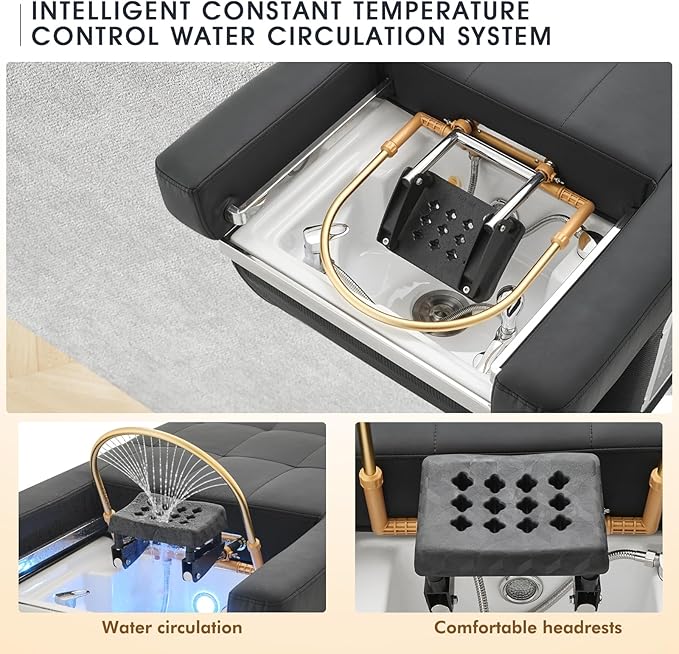 INTELLIGENT CONSTANT TEMPERATURE CONTROL WATER CIRCULATION SYSTEM

Water circulation

Comfortable headrests