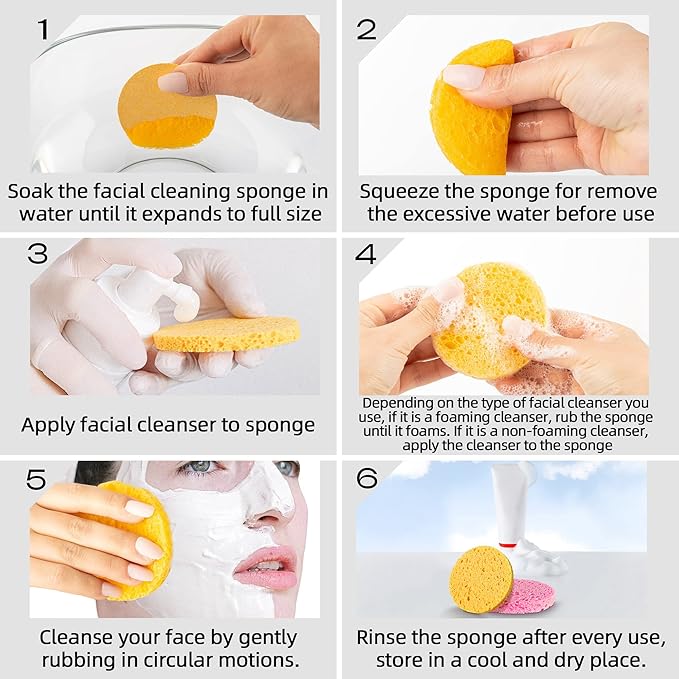 1

Soak the facial cleaning sponge in water until it expands to full size

2

Squeeze the sponge for remove the excessive water before use

3

Apply facial cleanser to sponge

4

Depending on the type of facial cleanser you use, if it is a foaming cleanser, rub the sponge until it foams. If it is a non-foaming cleanser, apply the cleanser to the sponge

5

Cleanse your face by gently rubbing in circular motions.

6

Rinse the sponge after every use, store in a cool and dry place.