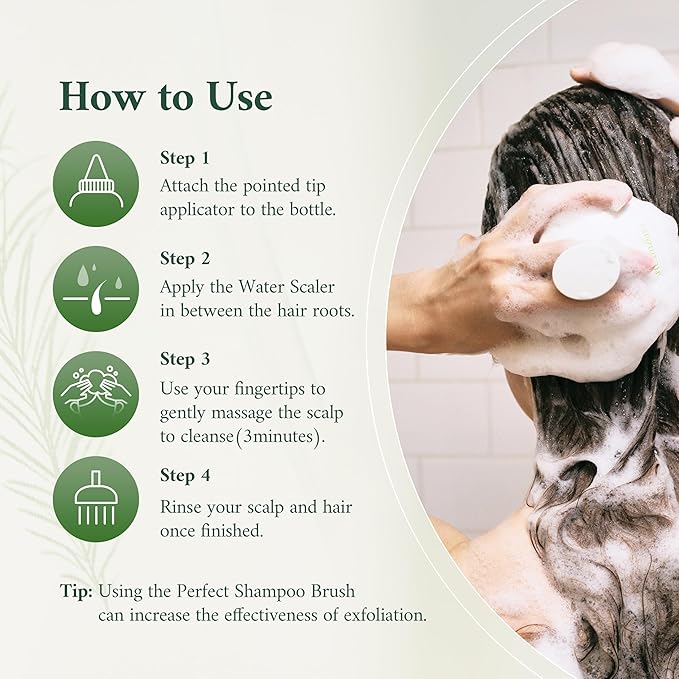 How to Use

Step 1
Attach the pointed tip applicator to the bottle.

Step 2
Apply the Water Scaler in between the hair roots.

Step 3
Use your fingertips to gently massage the scalp to cleanse(3minutes).

Step 4
Rinse your scalp and hair once finished.

Tip: Using the Perfect Shampoo Brush can increase the effectiveness of exfoliation.