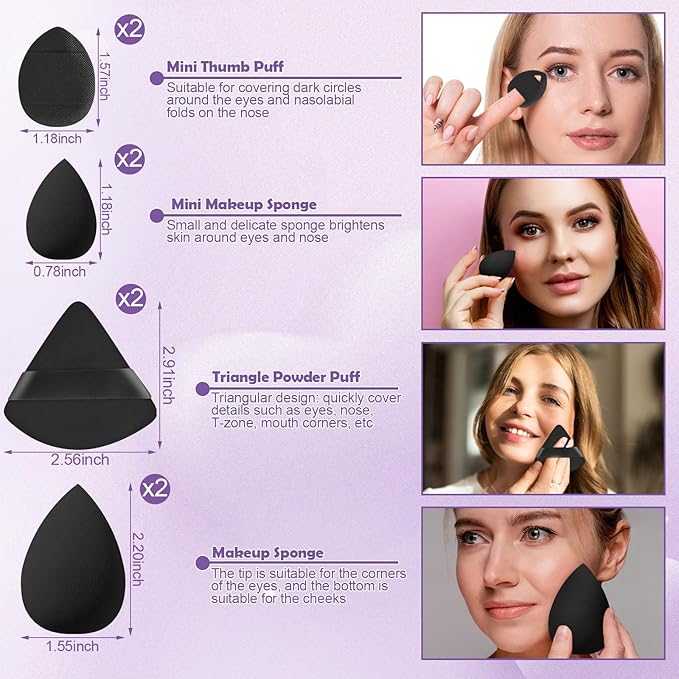 x2

1.57inch

1.18inch

Mini Thumb Puff

Suitable for covering dark circles around the eyes and nasolabial folds on the nose

x2

1.18inch

0.78inch

Mini Makeup Sponge

Small and delicate sponge brightens skin around eyes and nose

x2

2.91inch

2.56inch

Triangle Powder Puff

Triangular design: quickly cover details such as eyes, nose, T-zone, mouth corners, etc

x2

2.20inch

1.55inch

Makeup Sponge

The tip is suitable for the corners of the eyes, and the bottom is suitable for the cheeks