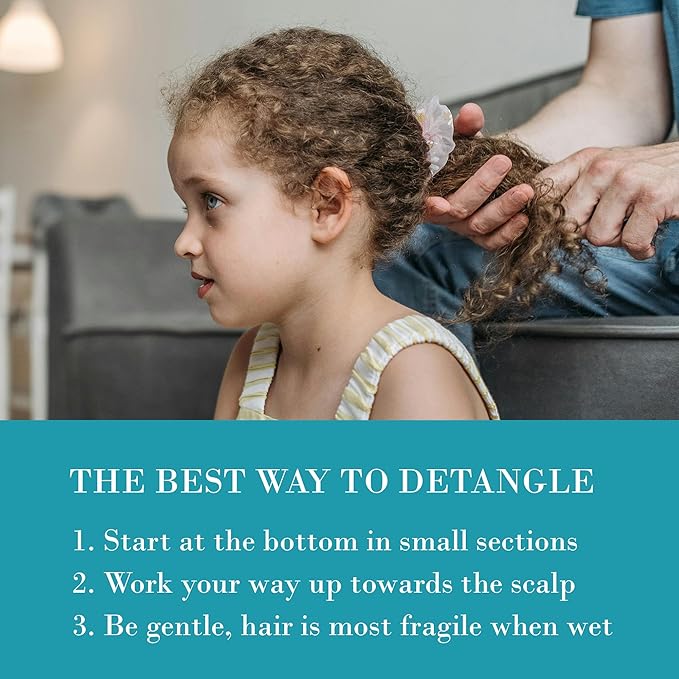 THE BEST WAY TO DETANGLE

1. Start at the bottom in small sections
2. Work your way up towards the scalp
3. Be gentle, hair is most fragile when wet