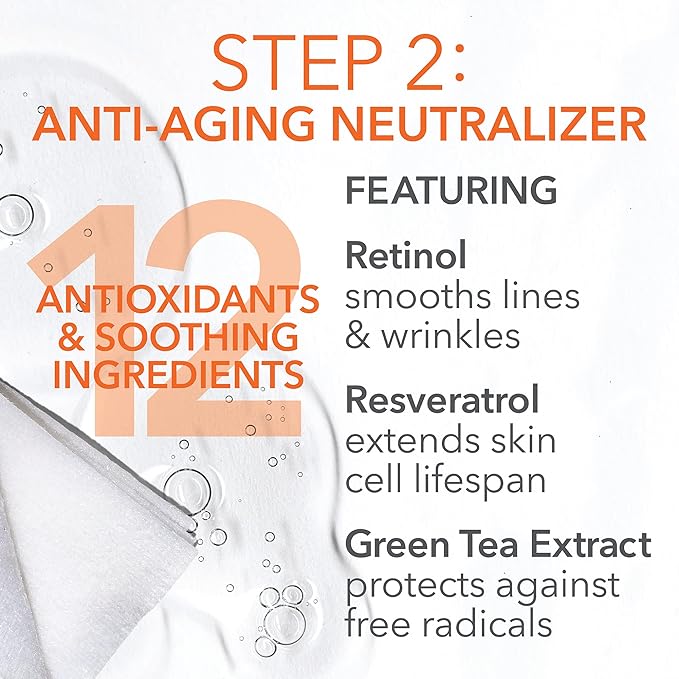 STEP 2:
ANTI-AGING NEUTRALIZER

12
ANTIOXIDANTS & SOOTHING INGREDIENTS

FEATURING

Retinol
smooths lines & wrinkles

Resveratrol
extends skin cell lifespan

Green Tea Extract
protects against free radicals