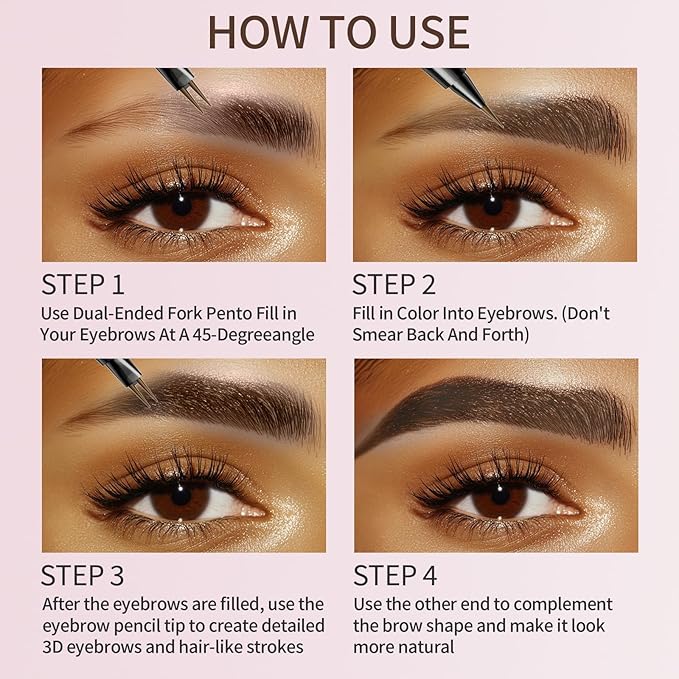 HOW TO USE

STEP 1
Use Dual-Ended Fork Pento Fill in Your Eyebrows At A 45-Degreeangle

STEP 2
Fill in Color Into Eyebrows. (Don't Smear Back And Forth)

STEP 3
After the eyebrows are filled, use the eyebrow pencil tip to create detailed 3D eyebrows and hair-like strokes

STEP 4
Use the other end to complement the brow shape and make it look more natural