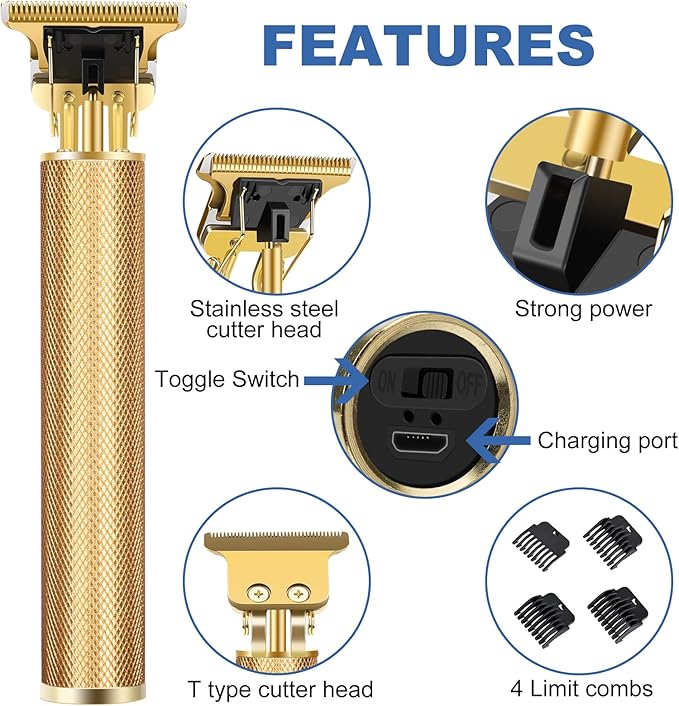 FEATURES

Stainless steel cutter head

Strong power

Toggle Switch

ON OFF

Charging port

T type cutter head

4 Limit combs