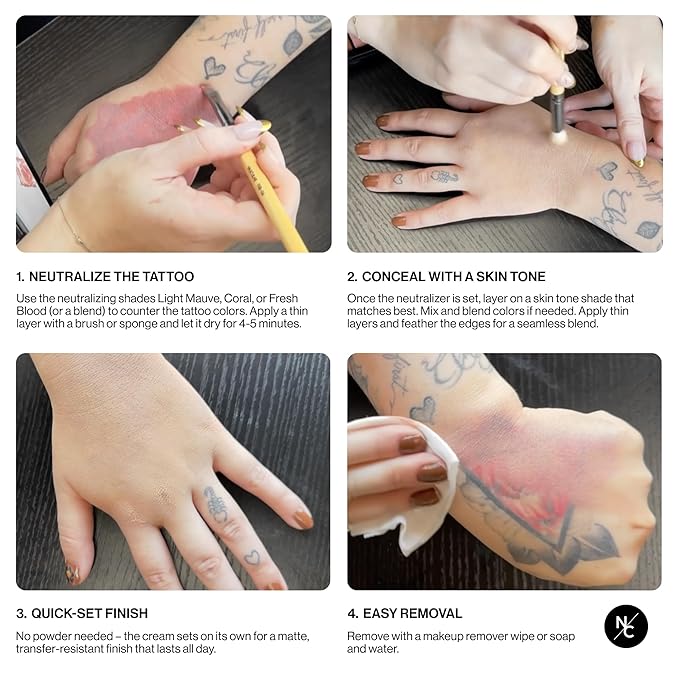 1. NEUTRALIZE THE TATTOO

Use the neutralizing shades Light Mauve, Coral, or Fresh Blood (or a blend) to counter the tattoo colors. Apply a thin layer with a brush or sponge and let it dry for 4-5 minutes.

2. CONCEAL WITH A SKIN TONE

Once the neutralizer is set, layer on a skin tone shade that matches best. Mix and blend colors if needed. Apply thin layers and feather the edges for a seamless blend.

3. QUICK-SET FINISH

No powder needed – the cream sets on its own for a matte, transfer-resistant finish that lasts all day.

4. EASY REMOVAL

Remove with a makeup remover wipe or soap and water.

N/C