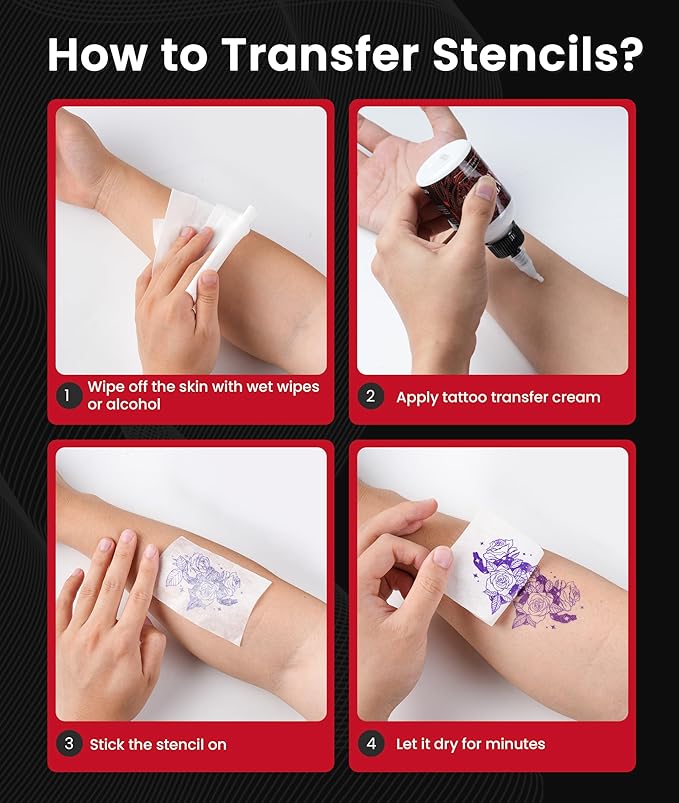 How to Transfer Stencils?

1 Wipe off the skin with wet wipes or alcohol

2 Apply tattoo transfer cream

3 Stick the stencil on

4 Let it dry for minutes