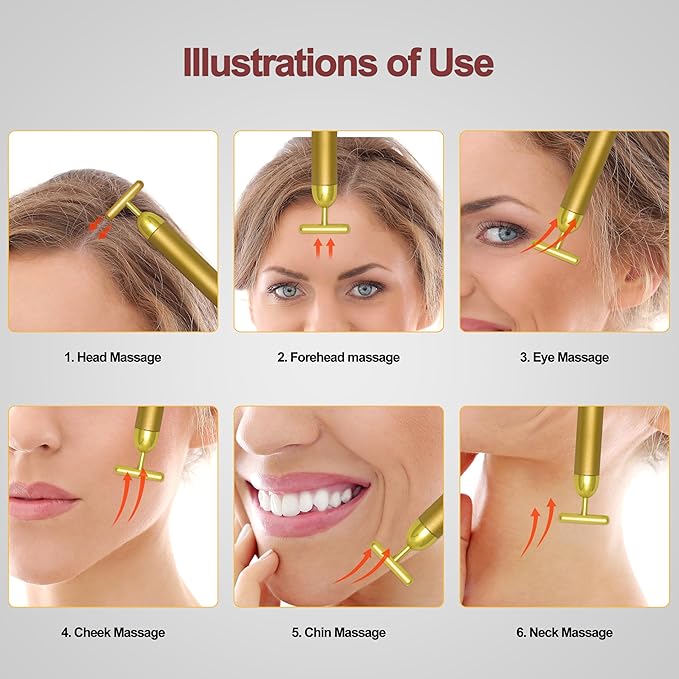 Illustrations of Use

1. Head Massage

2. Forehead massage

3. Eye Massage

4. Cheek Massage

5. Chin Massage

6. Neck Massage