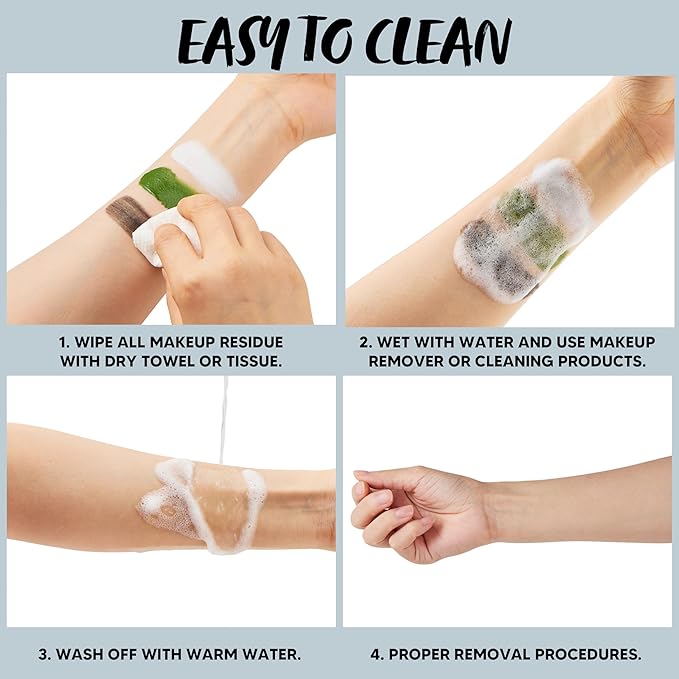 EASY TO CLEAN

1. WIPE ALL MAKEUP RESIDUE WITH DRY TOWEL OR TISSUE.

2. WET WITH WATER AND USE MAKEUP REMOVER OR CLEANING PRODUCTS.

3. WASH OFF WITH WARM WATER.

4. PROPER REMOVAL PROCEDURES.