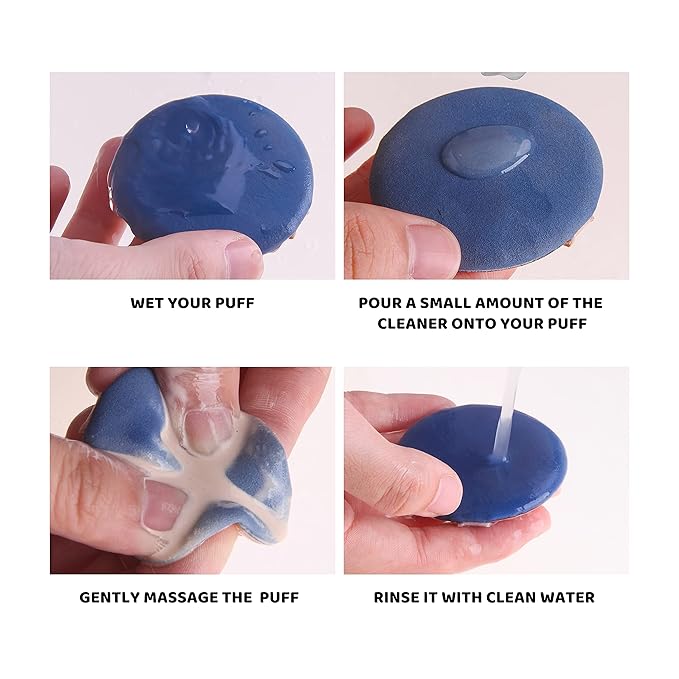 WET YOUR PUFF

POUR A SMALL AMOUNT OF THE CLEANER ONTO YOUR PUFF

GENTLY MASSAGE THE PUFF

RINSE IT WITH CLEAN WATER