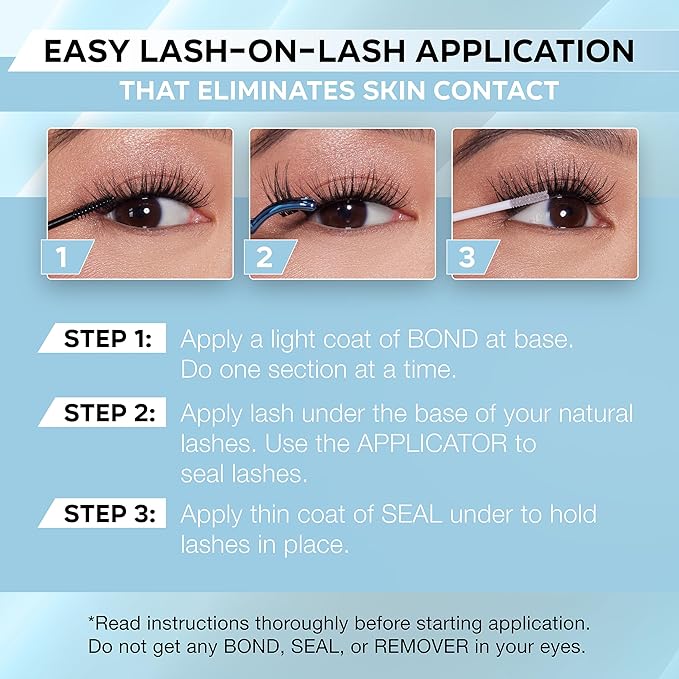 EASY LASH-ON-LASH APPLICATION
THAT ELIMINATES SKIN CONTACT

1

2

3

STEP 1: Apply a light coat of BOND at base. Do one section at a time.

STEP 2: Apply lash under the base of your natural lashes. Use the APPLICATOR to seal lashes.

STEP 3: Apply thin coat of SEAL under to hold lashes in place.

*Read instructions thoroughly before starting application. Do not get any BOND, SEAL, or REMOVER in your eyes.