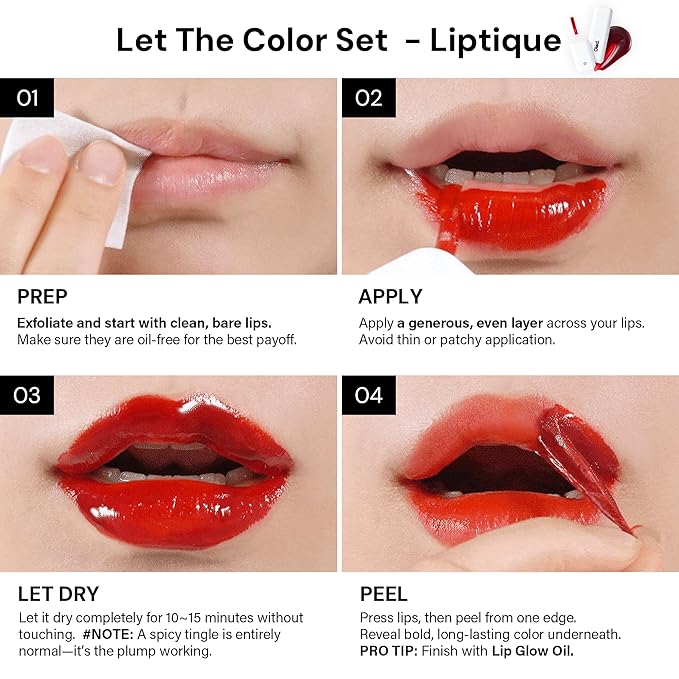 Let The Color Set - Liptique

01

PREP

Exfoliate and start with clean, bare lips. Make sure they are oil-free for the best payoff.

02

APPLY

Apply a generous, even layer across your lips. Avoid thin or patchy application.

03

LET DRY

Let it dry completely for 10~15 minutes without touching. #NOTE: A spicy tingle is entirely normal—it's the plump working.

04

PEEL

Press lips, then peel from one edge. Reveal bold, long-lasting color underneath. PRO TIP: Finish with Lip Glow Oil.