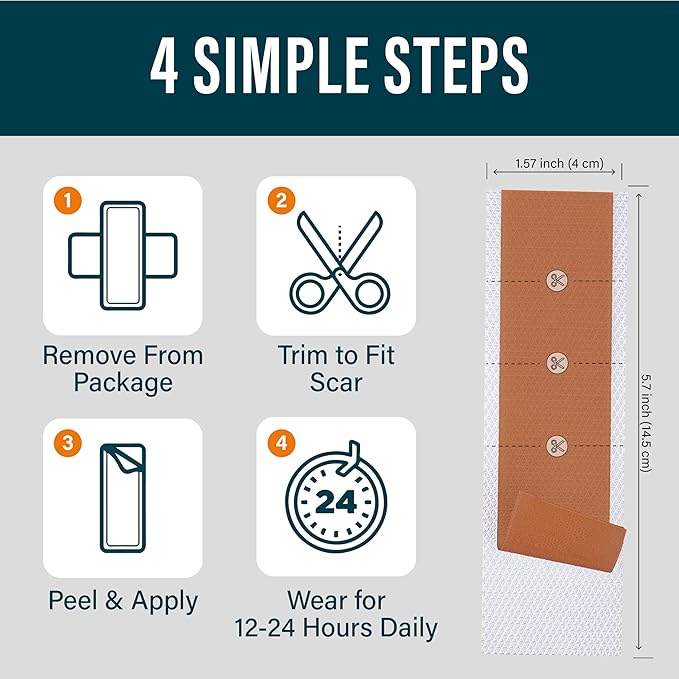 4 SIMPLE STEPS

1

Remove From Package

2

Trim to Fit Scar

3

Peel & Apply

4

24

Wear for 12-24 Hours Daily

1.57 inch (4 cm)

5.7 inch (14.5 cm)