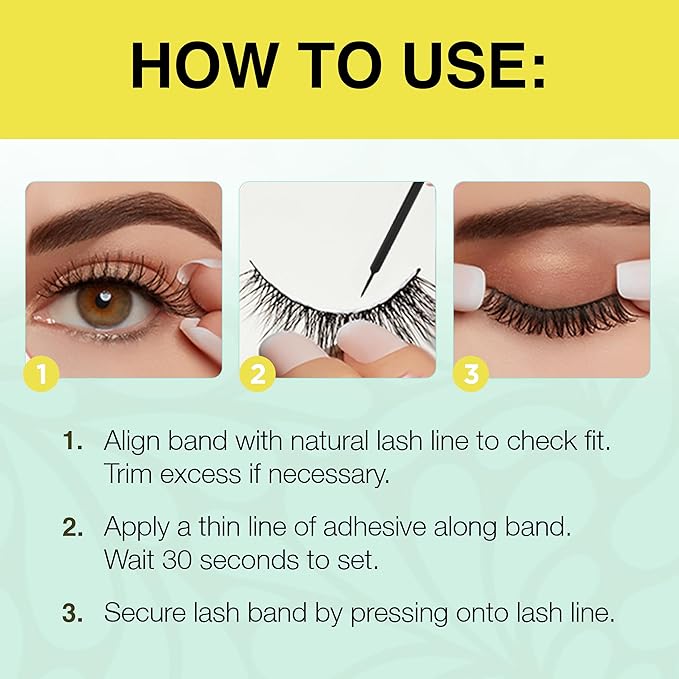 HOW TO USE:

1

2

3

1. Align band with natural lash line to check fit. Trim excess if necessary.

2. Apply a thin line of adhesive along band. Wait 30 seconds to set.

3. Secure lash band by pressing onto lash line.