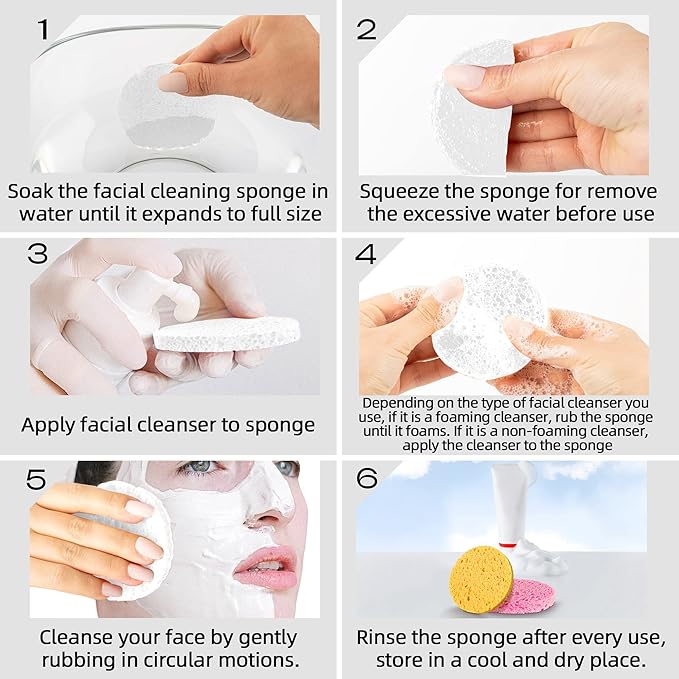 1

Soak the facial cleaning sponge in water until it expands to full size

2

Squeeze the sponge for remove the excessive water before use

3

Apply facial cleanser to sponge

4

Depending on the type of facial cleanser you use, if it is a foaming cleanser, rub the sponge until it foams. If it is a non-foaming cleanser, apply the cleanser to the sponge

5

Cleanse your face by gently rubbing in circular motions.

6

Rinse the sponge after every use, store in a cool and dry place.