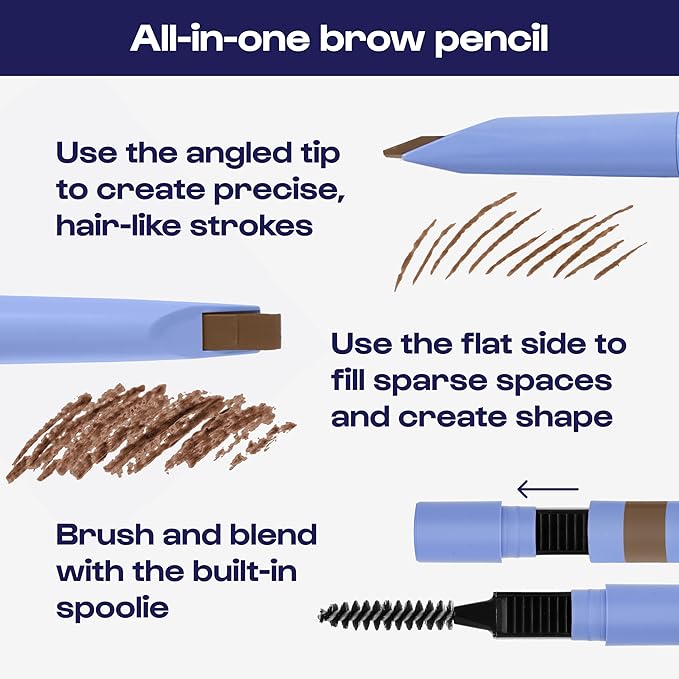 All-in-one brow pencil

Use the angled tip to create precise, hair-like strokes

Use the flat side to fill sparse spaces and create shape

Brush and blend with the built-in spoolie