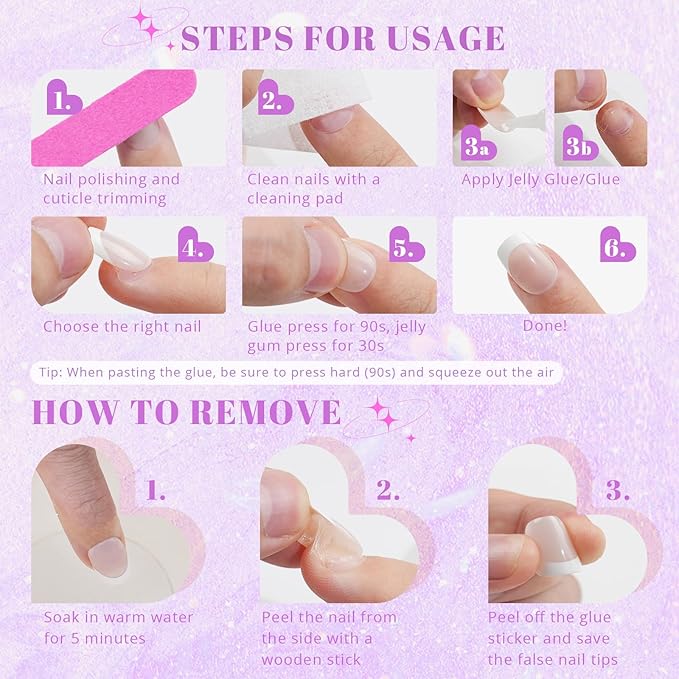 STEPS FOR USAGE

1.
Nail polishing and cuticle trimming

2.
Clean nails with a cleaning pad

3a
3b
Apply Jelly Glue/Glue

4.
Choose the right nail

5.
Glue press for 90s, jelly gum press for 30s

6.
Done!

Tip: When pasting the glue, be sure to press hard (90s) and squeeze out the air

HOW TO REMOVE

1.
Soak in warm water for 5 minutes

2.
Peel the nail from the side with a wooden stick

3.
Peel off the glue sticker and save the false nail tips