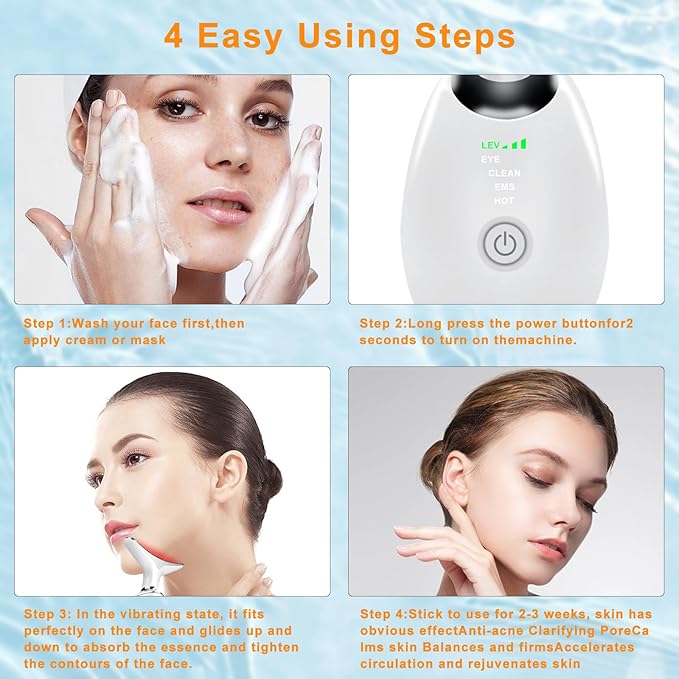 4 Easy Using Steps

LEV
EYE
CLEAN
EMS
HOT

Step 1:Wash your face first,then apply cream or mask

Step 2:Long press the power buttonfor2 seconds to turn on themachine.

Step 3: In the vibrating state, it fits perfectly on the face and glides up and down to absorb the essence and tighten the contours of the face.

Step 4:Stick to use for 2-3 weeks, skin has obvious effectAnti-acne Clarifying PoreCa lms skin Balances and firmsAccelerates circulation and rejuvenates skin