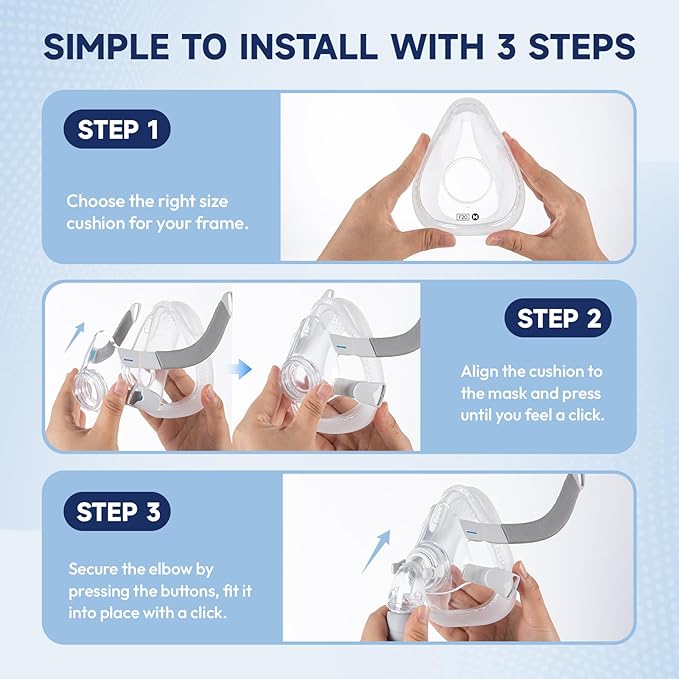 SIMPLE TO INSTALL WITH 3 STEPS

STEP 1

Choose the right size cushion for your frame.

F20 M

STEP 2

Align the cushion to the mask and press until you feel a click.

STEP 3

Secure the elbow by pressing the buttons, fit it into place with a click.