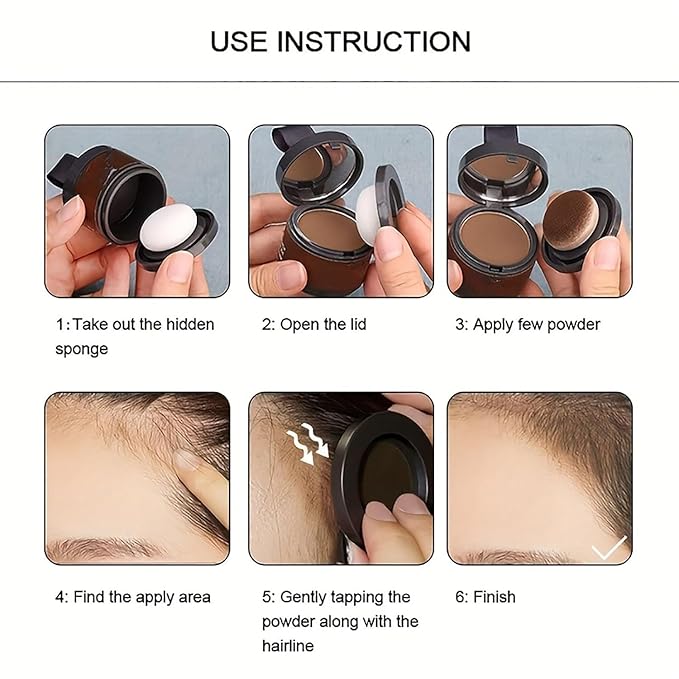 USE INSTRUCTION

1: Take out the hidden sponge

2: Open the lid

3: Apply few powder

4: Find the apply area

5: Gently tapping the powder along with the hairline

6: Finish