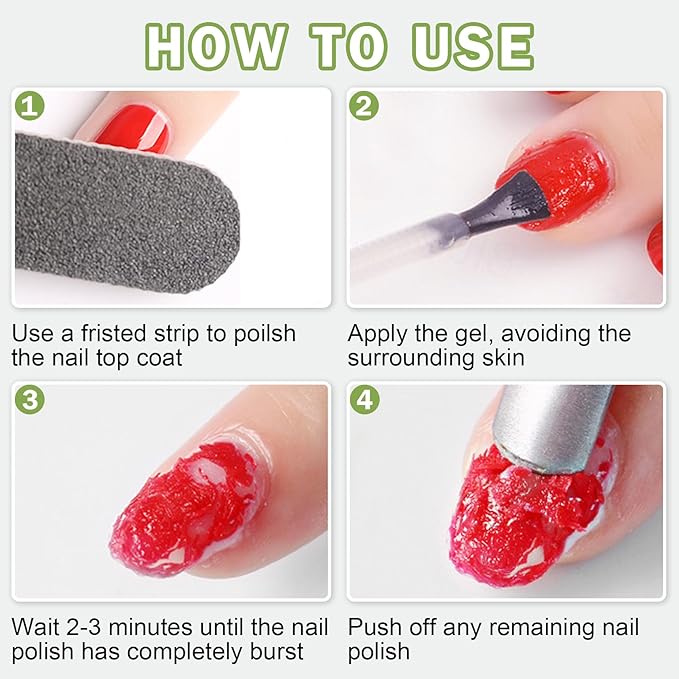 HOW TO USE

1

Use a fristed strip to poilsh the nail top coat

2

Apply the gel, avoiding the surrounding skin

3

Wait 2-3 minutes until the nail polish has completely burst

4

Push off any remaining nail polish