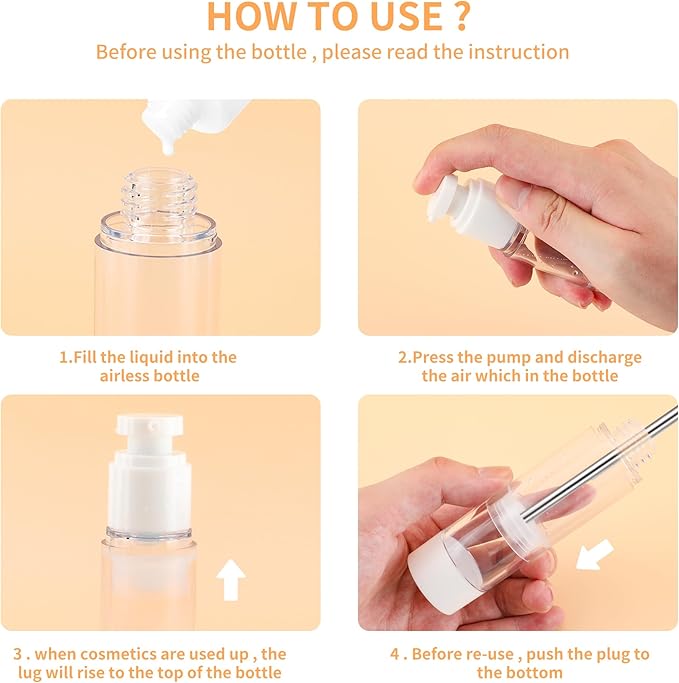 HOW TO USE ?

Before using the bottle , please read the instruction

1.Fill the liquid into the airless bottle

2.Press the pump and discharge the air which in the bottle

3 . when cosmetics are used up , the lug will rise to the top of the bottle

4 . Before re-use , push the plug to the bottom