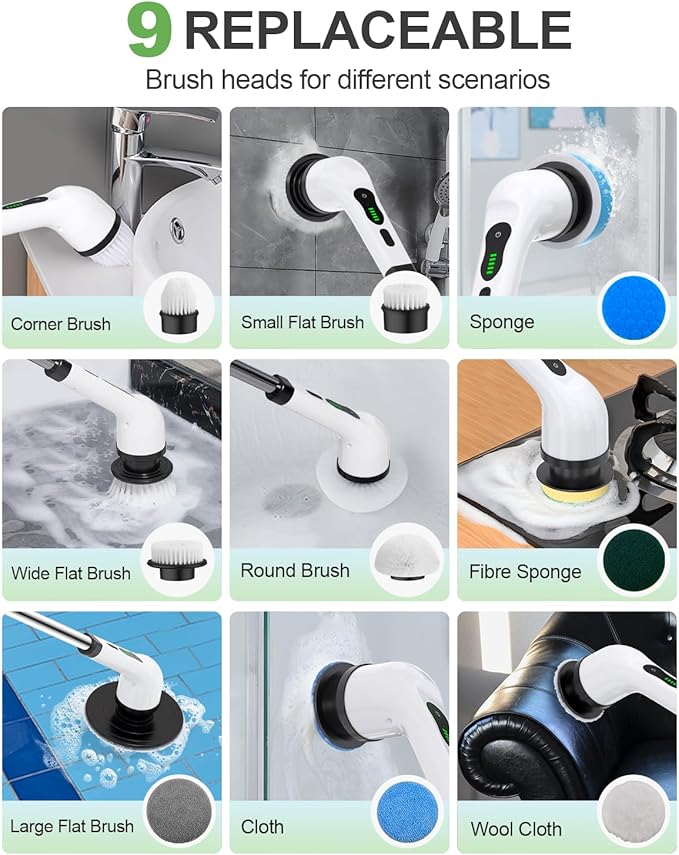 9 REPLACEABLE

Brush heads for different scenarios

Corner Brush

Small Flat Brush

Sponge

Wide Flat Brush

Round Brush

Fibre Sponge

Large Flat Brush

Cloth

Wool Cloth