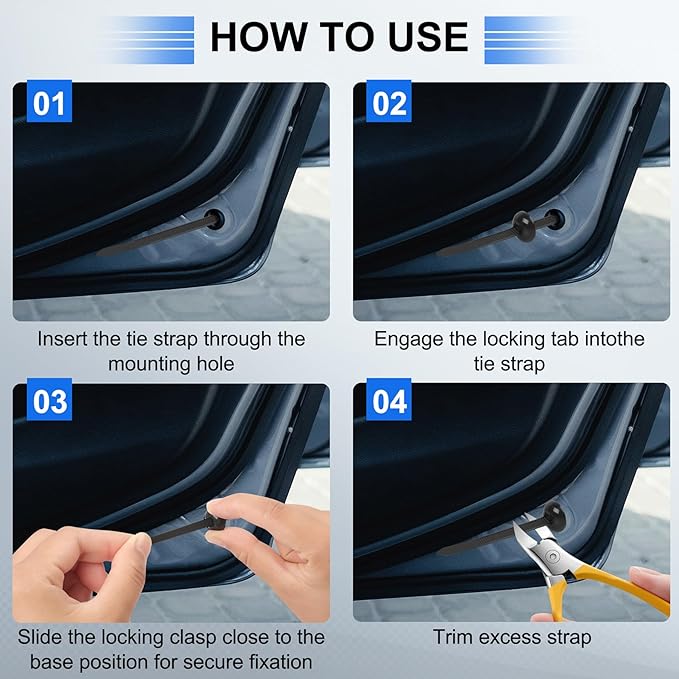 HOW TO USE

01

Insert the tie strap through the mounting hole

02

Engage the locking tab intothe tie strap

03

Slide the locking clasp close to the base position for secure fixation

04

Trim excess strap